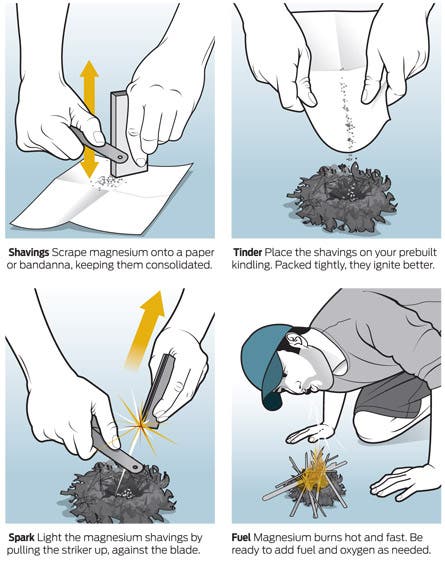 Shavings Scrape magnesium onto a paper or bandanna, keeping them consolidated.

Tinder Place the shavings on your prebuilt kindling. Packed tightly, they ignite better.

Spark Light the magnesium shavings by pulling the striker up, against the blade.

Fuel Magnesium burns hot and fast. Be ready to add fuel and oxygen as needed.