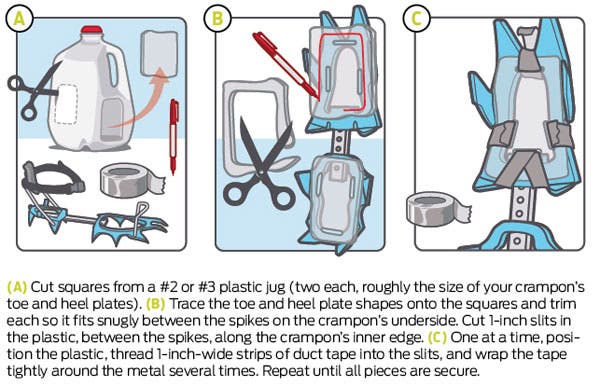 A

B

C

(A) Cut squares from a #2 or #3 plastic jug (two each, roughly the size of your crampon's toe and heel plates). (B) Trace the toe and heel plate shapes onto the squares and trim each so it fits snugly between the spikes on the crampon's underside. Cut 1-inch slits in the plastic, between the spikes, along the crampon's inner edge. (C) One at a time, position the plastic, thread 1-inch-wide strips of duct tape into the slits, and wrap the tape tightly around the metal several times. Repeat until all pieces are secure.