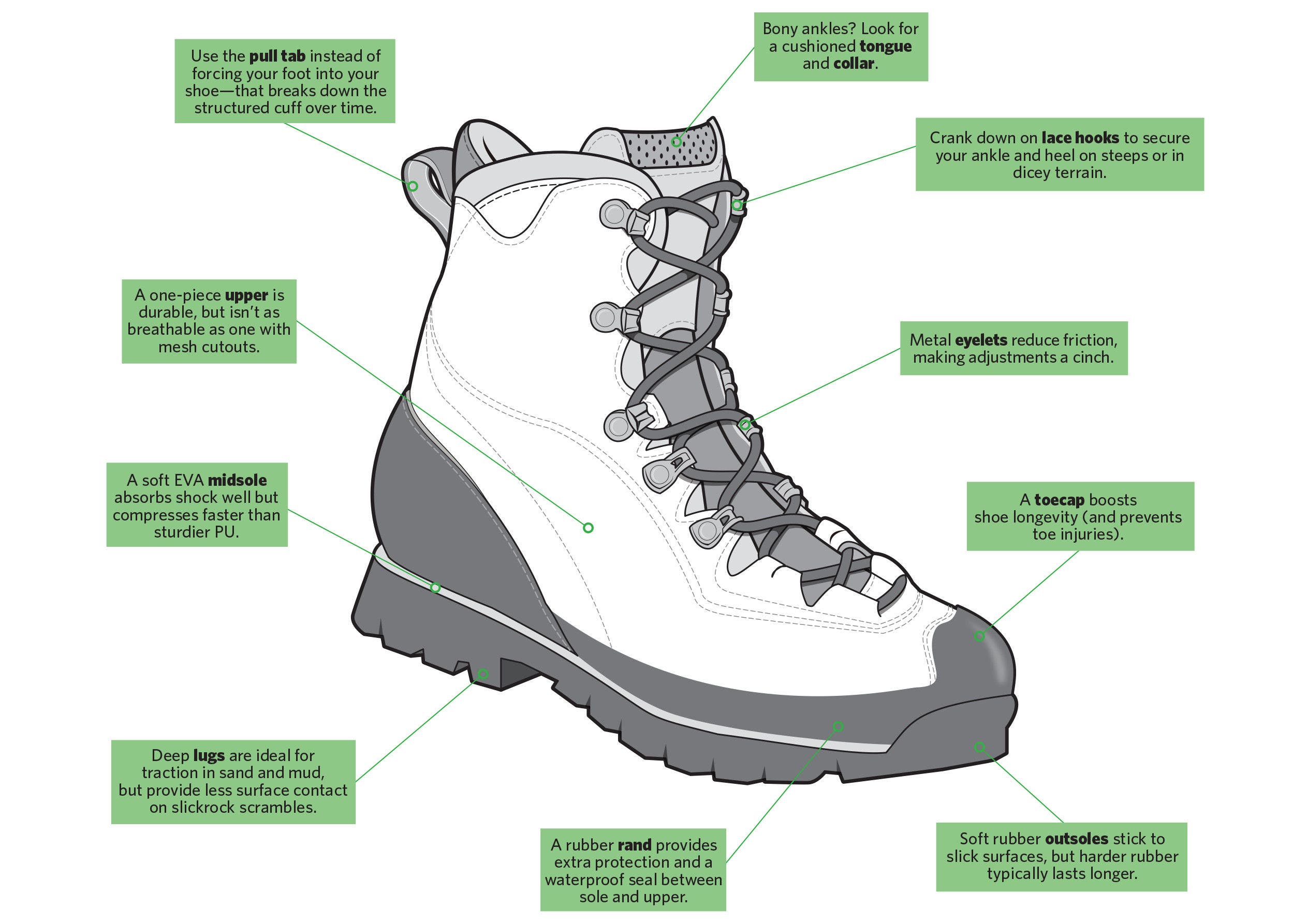 Use the pull tab instead of forcing your foot into your shoe—that breaks down the structured cuff over time.

Bony ankles? Look for a cushioned tongue and collar.

Crank down on lace hooks to secure your ankle and heel on steeps or in dicey terrain.

A one-piece upper is durable, but isn't as breathable as one with mesh cutouts.

Metal eyelets reduce friction, making adjustments a cinch.

A soft EVA midsole absorbs shock well but compresses faster than sturdier PU.

A toecap boosts shoe longevity (and prevents toe injuries).

Deep lugs are ideal for traction in sand and mud, but provide less surface contact on slickrock scrambles.

A rubber rand provides extra protection and a waterproof seal between sole and upper.

Soft rubber outsoles stick to slick surfaces, but harder rubber typically lasts longer.